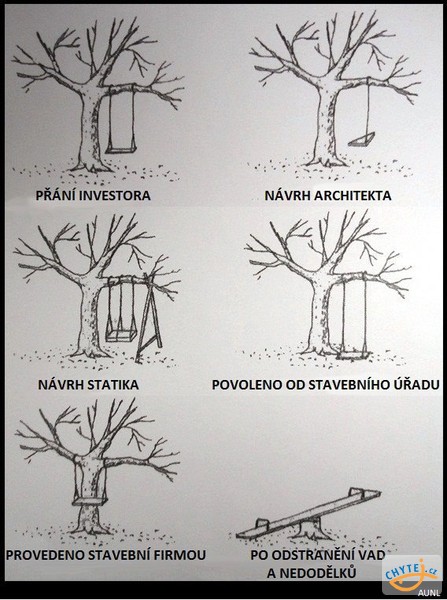 PŘÁNÍ INVESTORA

NÁVRH ARCHITEKTA

NÁVRH STATIKA

POVOLENO OD STAVEBNÍHO ÚŘADU

PROVEDENO STAVEBNÍ FIRMOU

PO ODSTRANĚNÍ VAD A NEDODĚLKŮ

CHYTEJ.cz

AUNL